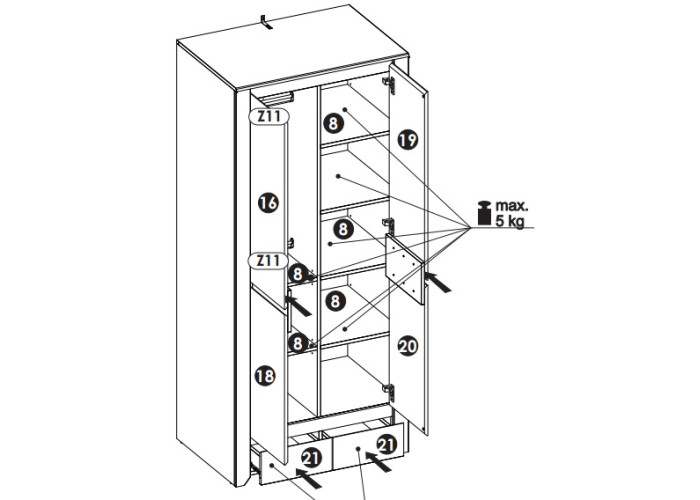 Z11
8
19
16
max.
5 kg
8
Z11
8
8
8
20
18
21
21