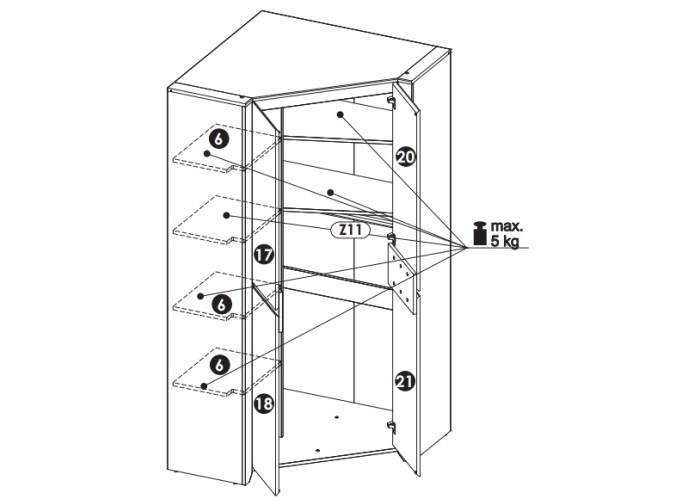 6
20
Z11
max.
5 kg
17
6
6
21
18