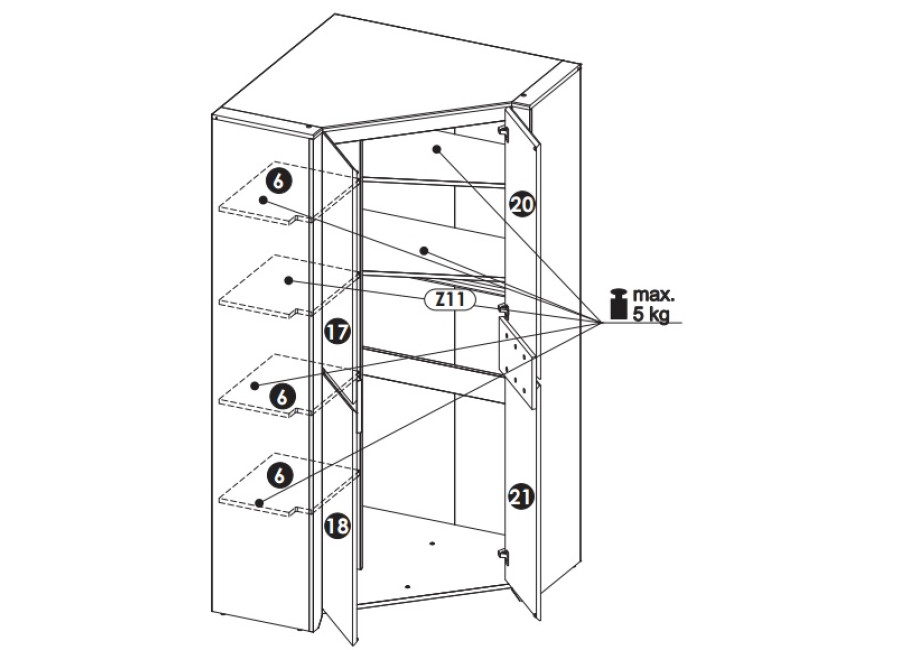 6
20
Z11
max.
5 kg
17
6
6
21
18