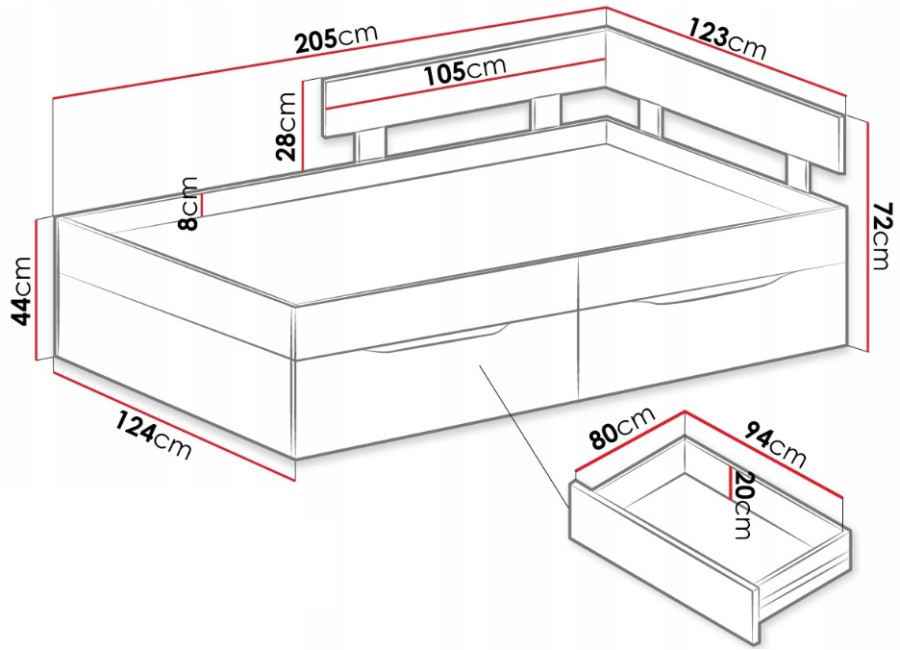 205cm
123cm
105cm
28cm
8cm
72cm
44cm
124cm
80cm
94cm
20cm