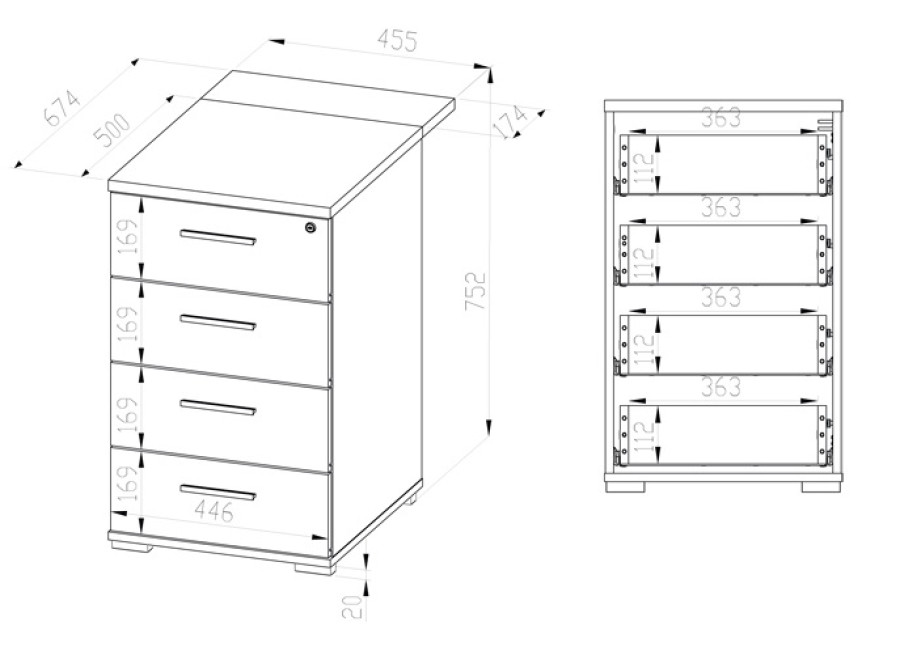 455
674
500
174
169
169
169
169
446
752
20
363
112
363
112
363
112
363
112