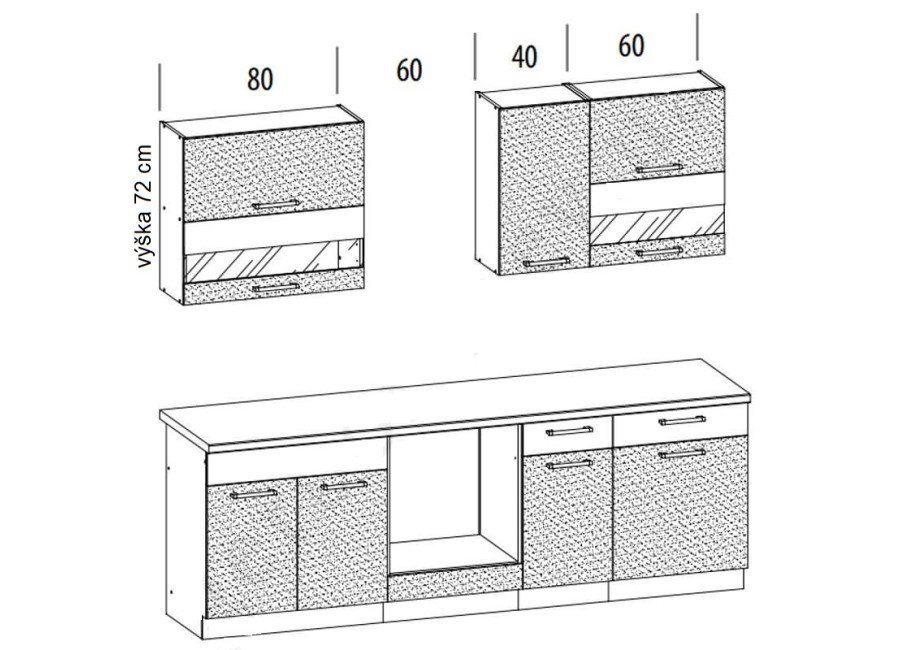 80
60
40
60
výška 72 cm