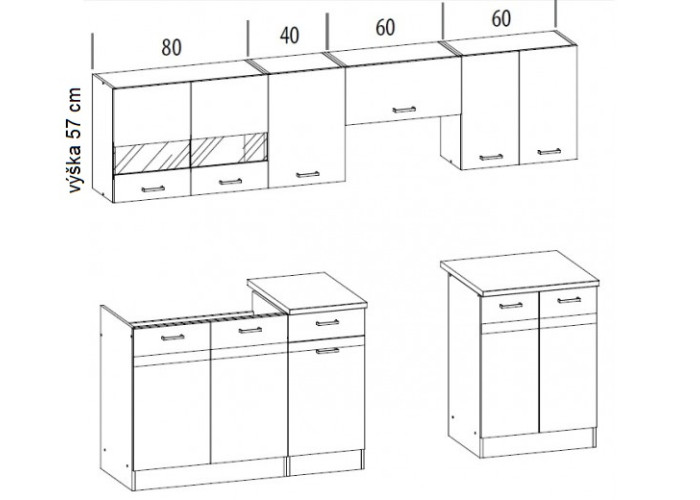 80
40
60
60
výška 57 cm