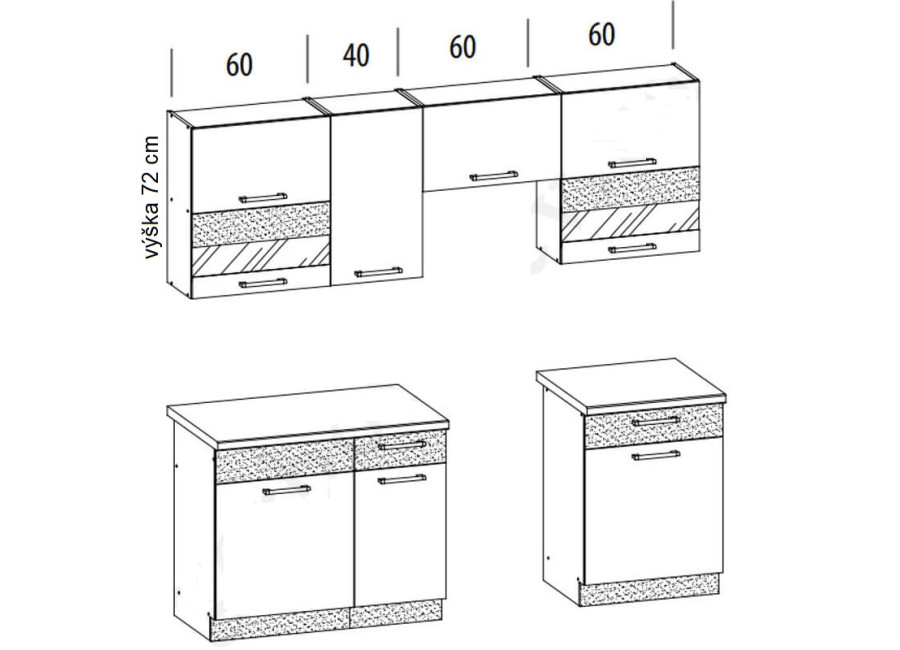 60
40
60
60
výška 72 cm