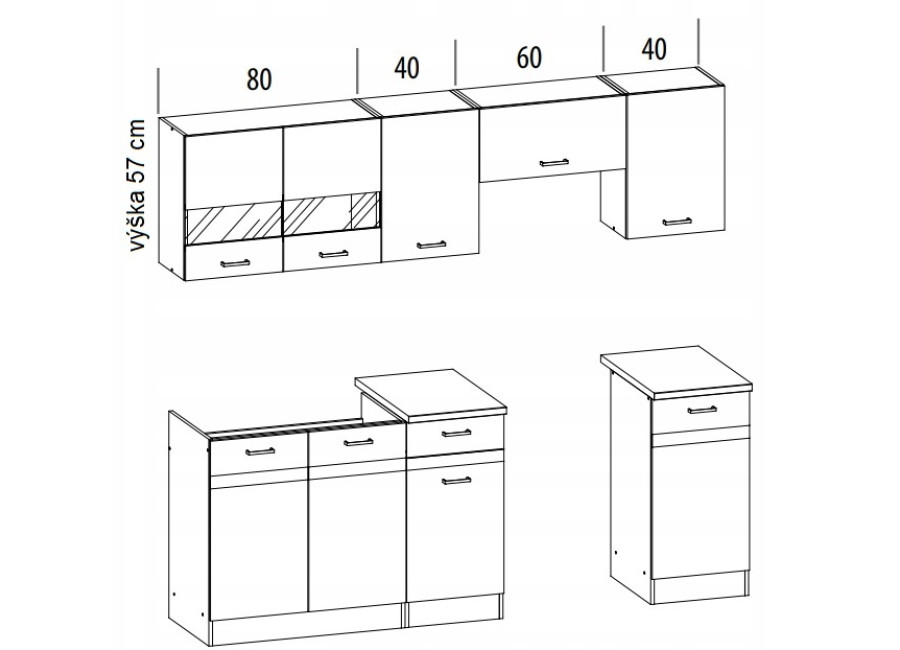 80
40
60
40
výška 57 cm