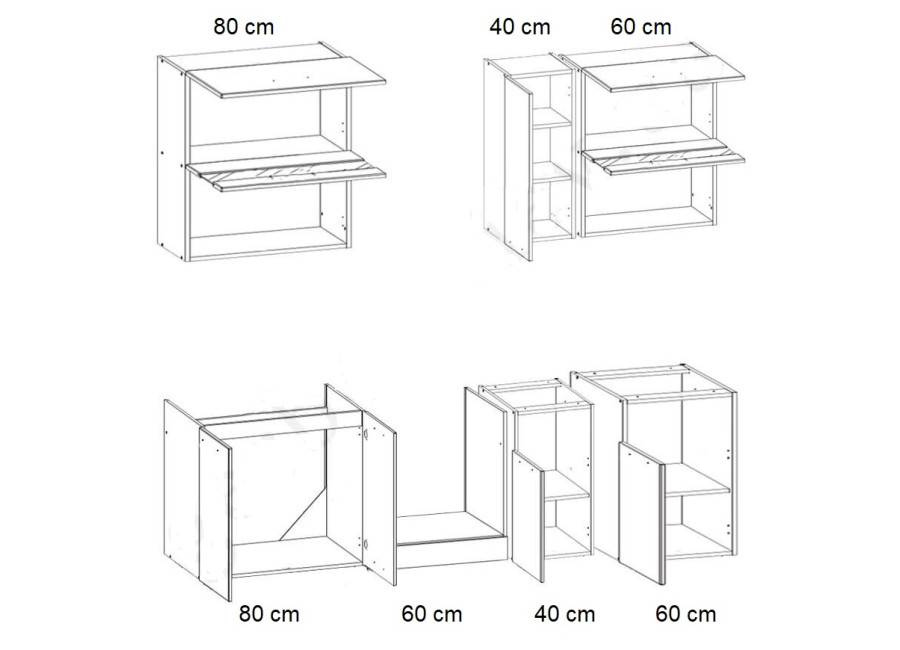 80 cm

40 cm

60 cm

80 cm

60 cm

40 cm

60 cm