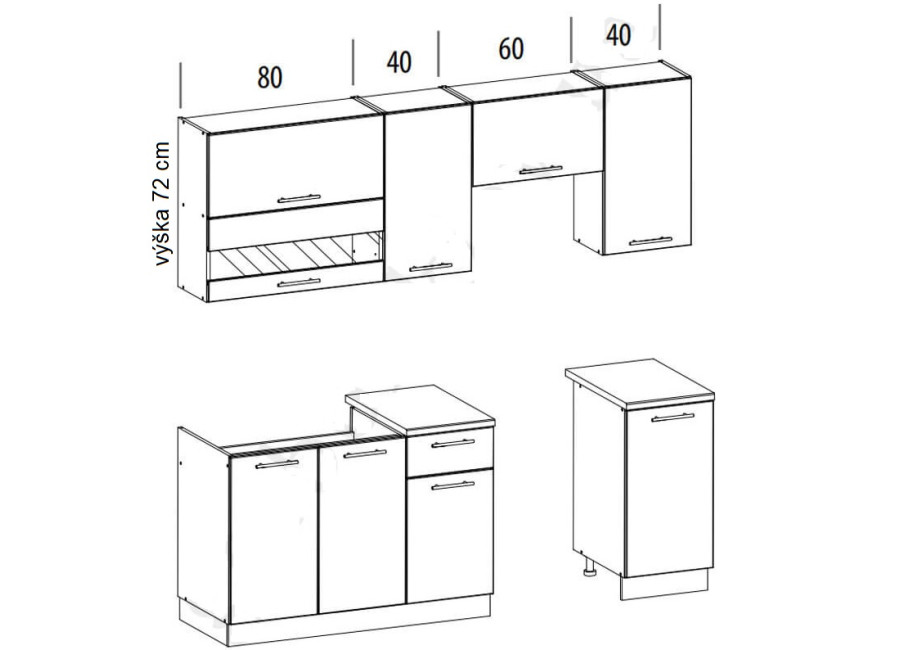 80
40
60
40
výška 72 cm