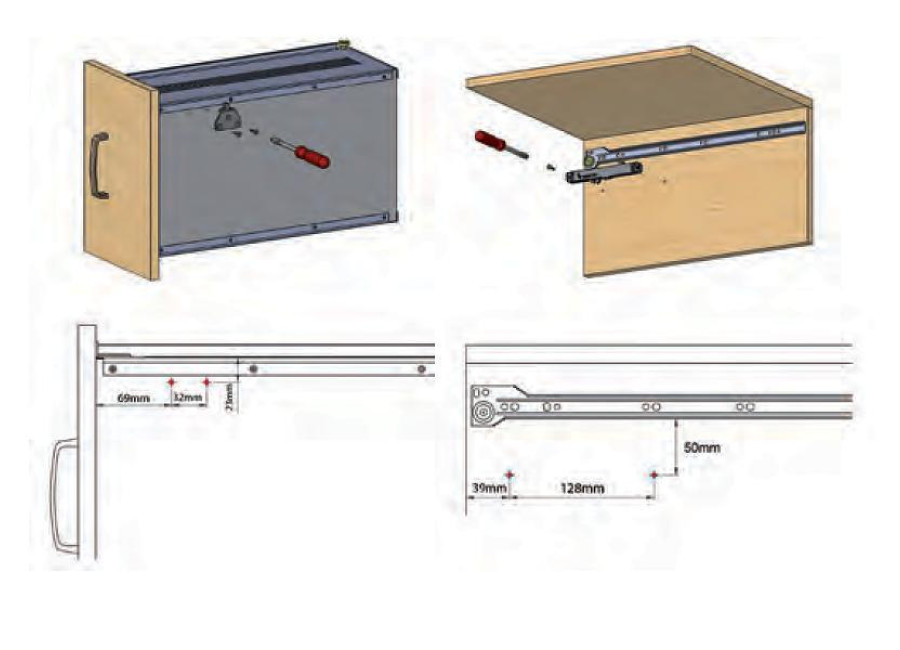 69mm
32mm
25mm

50mm
39mm
128mm