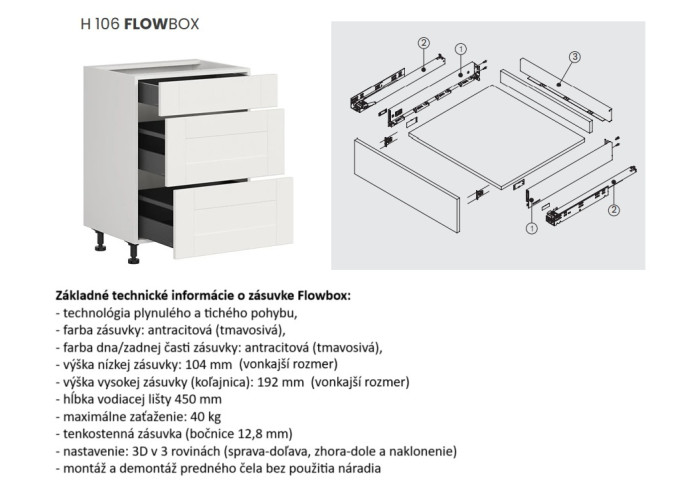 H 106 FLOWBOX

2
1
3
1
2

Základné technické informácie o zásuvke Flowbox:
- technológia plynulého a tichého pohybu,
- farba zásuvky: antracitová (tmavosivá),
- farba dna/zadnej časti zásuvky: antracitová (tmavosivá),
- výška nízkej zásuvky: 104 mm (vonkajší rozmer)
- výška vysokej zásuvky (koľajnica): 192 mm (vonkajší rozmer)
- hĺbka vodiacej lišty 450 mm
- maximálne zaťaženie: 40 kg
- tenkostenná zásuvka (bočnice 12,8 mm)
- nastavenie: 3D v 3 rovinách (sprava-doľava, zhora-dole a naklonenie)
- montáž a demontáž predného čela bez použitia náradia