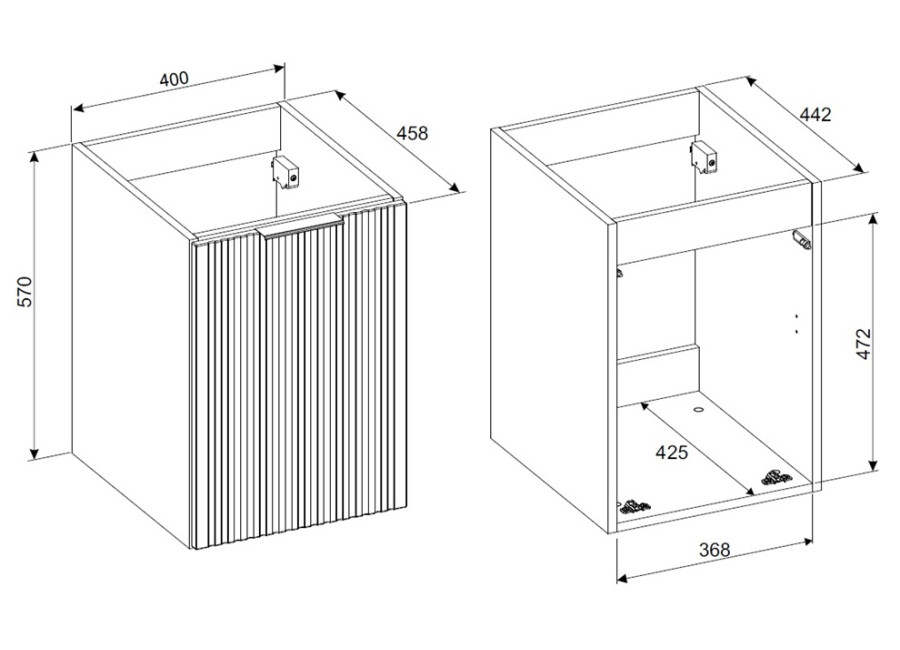 400
458
570
442
472
425
368