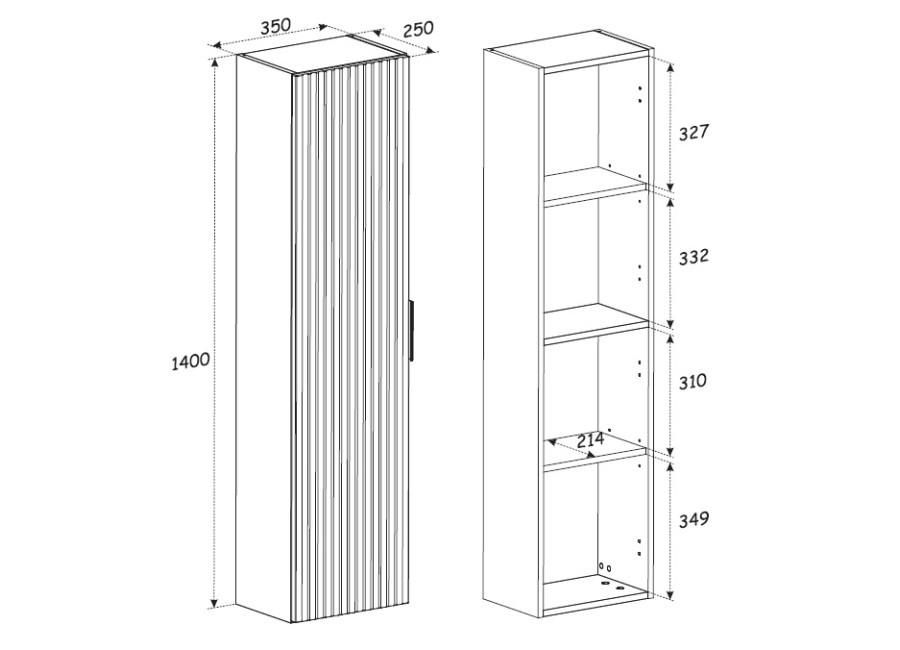 350
250
1400
327
332
310
214
349