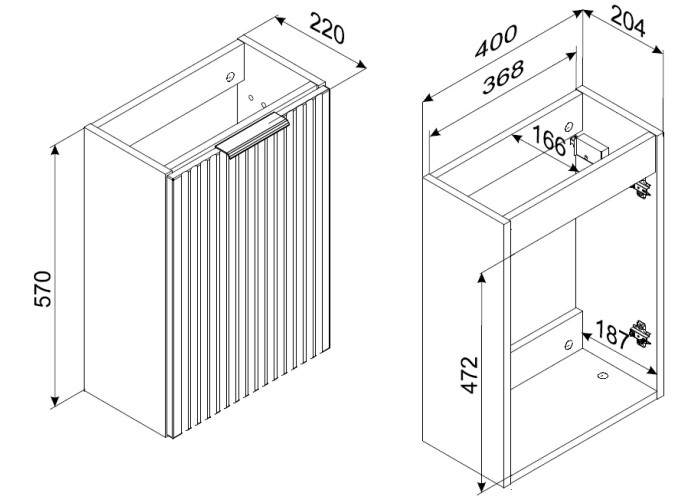 220
570
400
204
368
166
187
472