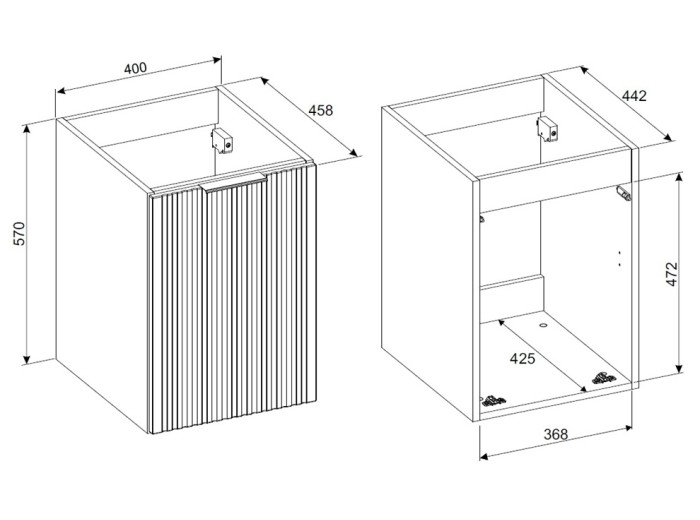 400
458
570
442
472
425
368