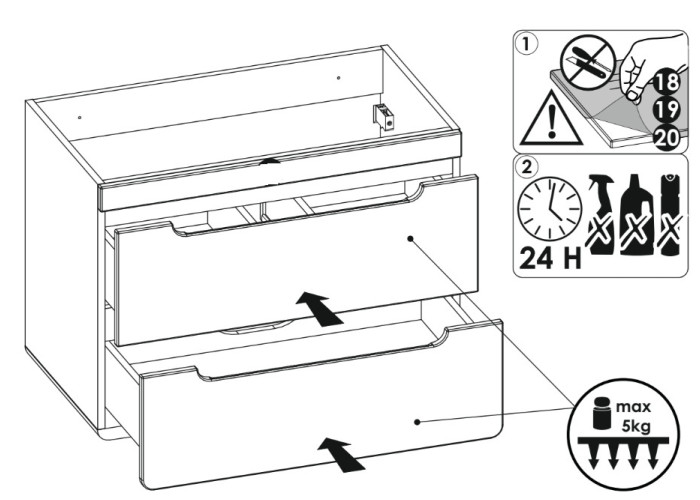 1
18
19
20
2
24 H
max
5kg