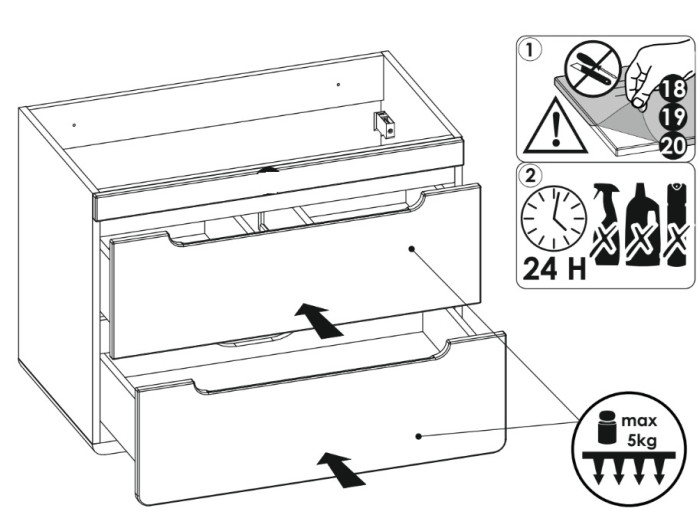 1

18

19

20

2

24 H

max
5kg