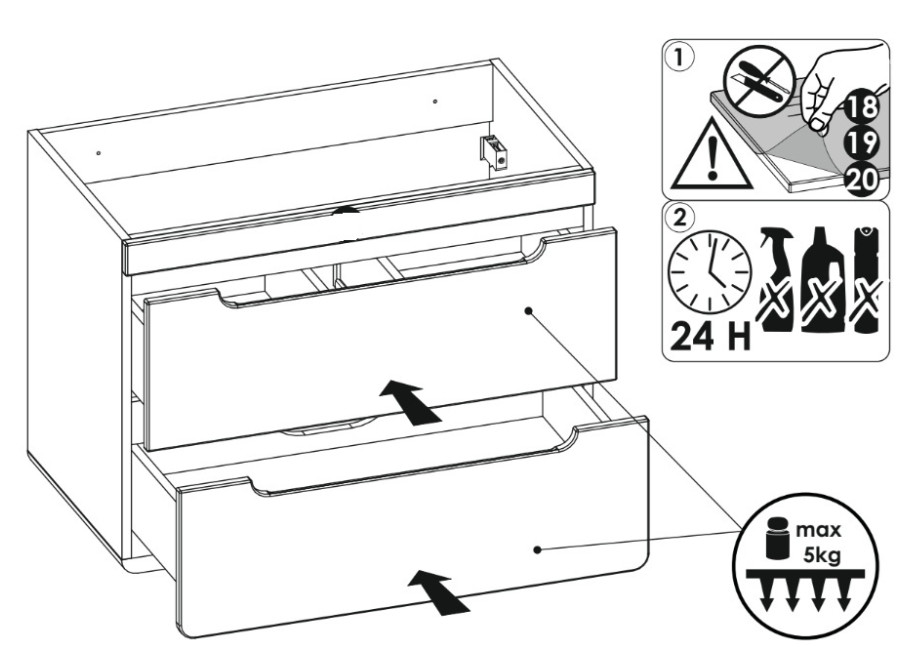 1
18
19
20
2
24 H
max
5kg