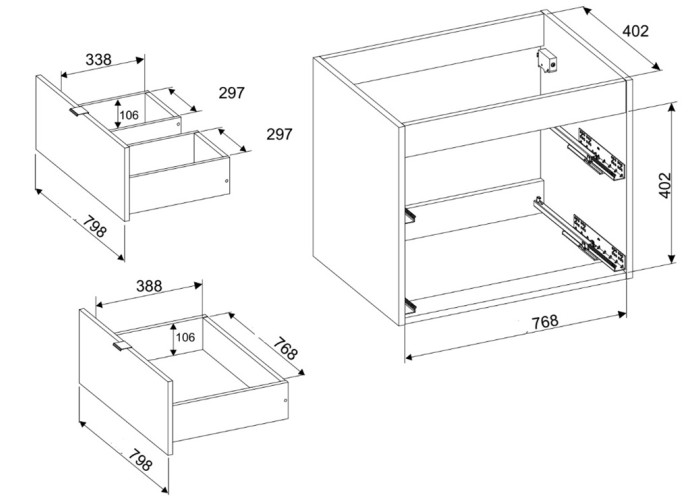 338
297
106
297
798
388
106
768
798
402
402
768