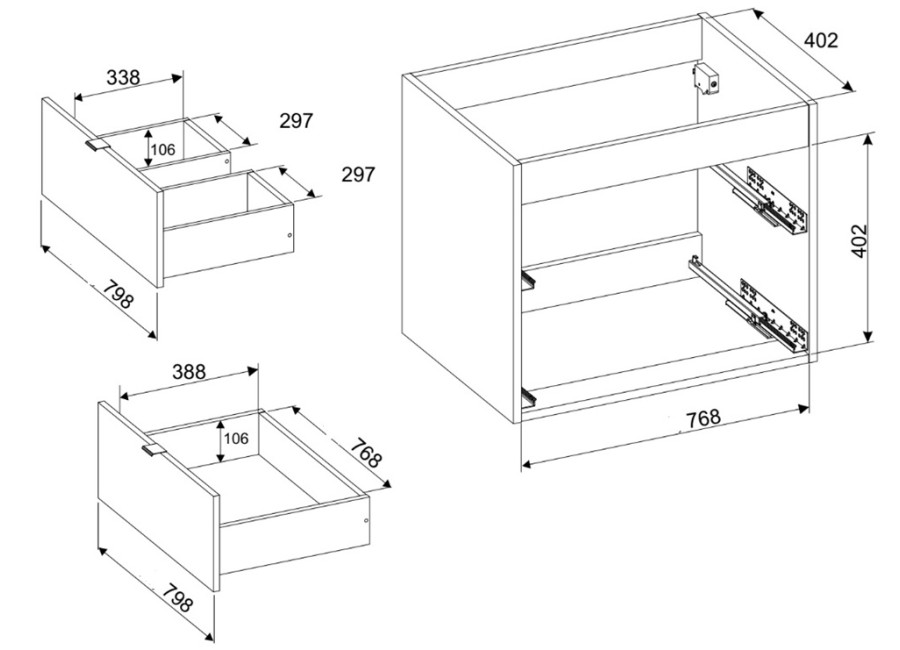 338
297
106
297
798
388
106
768
798
402
402
768