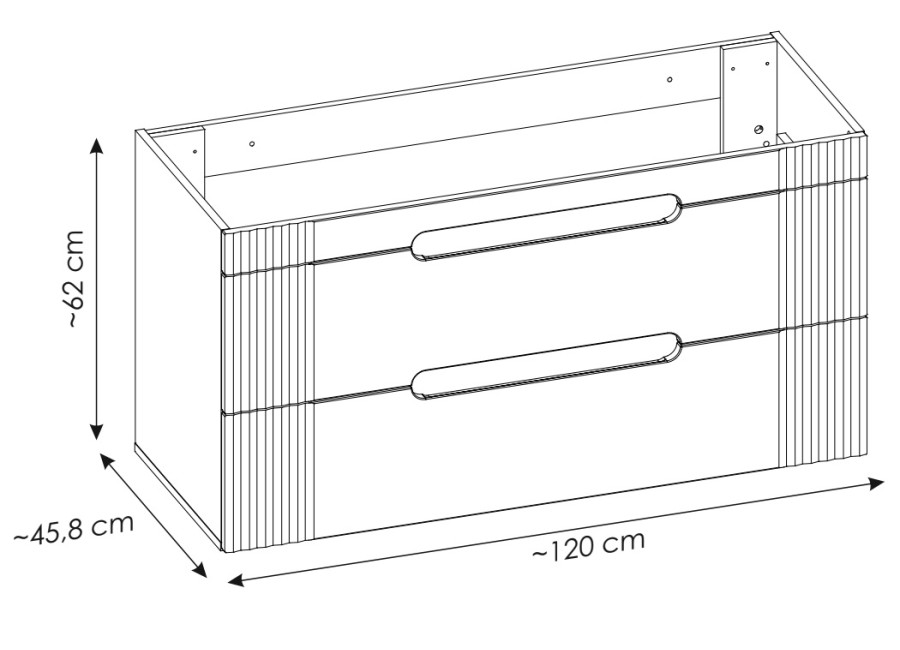 ~62 cm

~45,8 cm

~120 cm