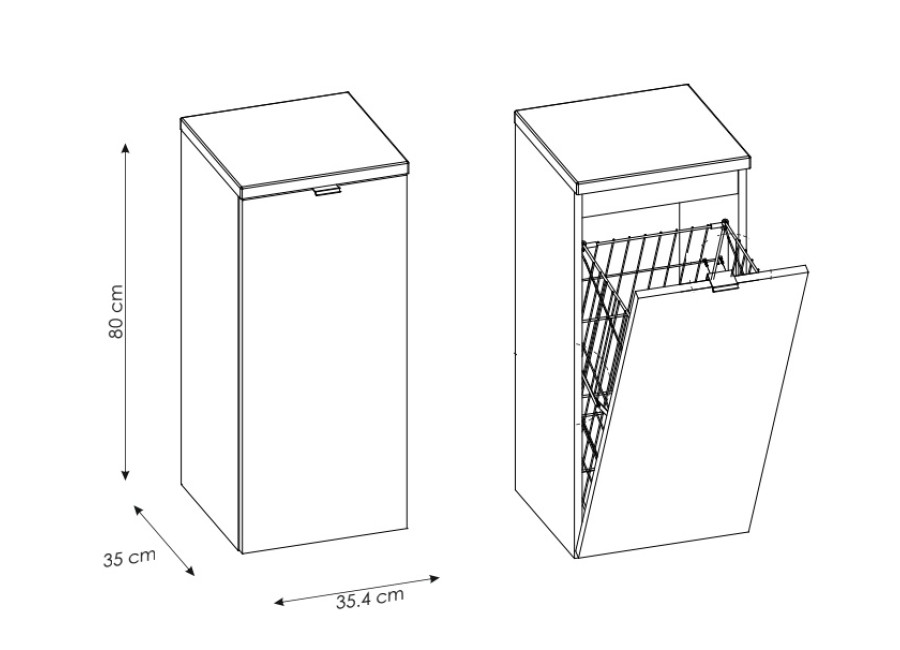 80 cm

35 cm

35.4 cm