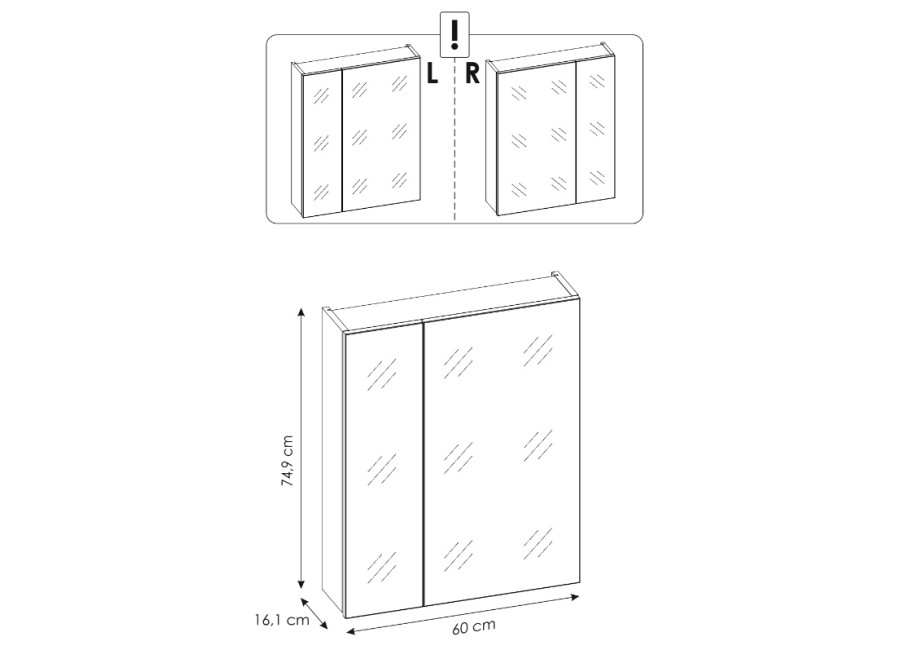 !
L
R

74,9 cm
16,1 cm
60 cm