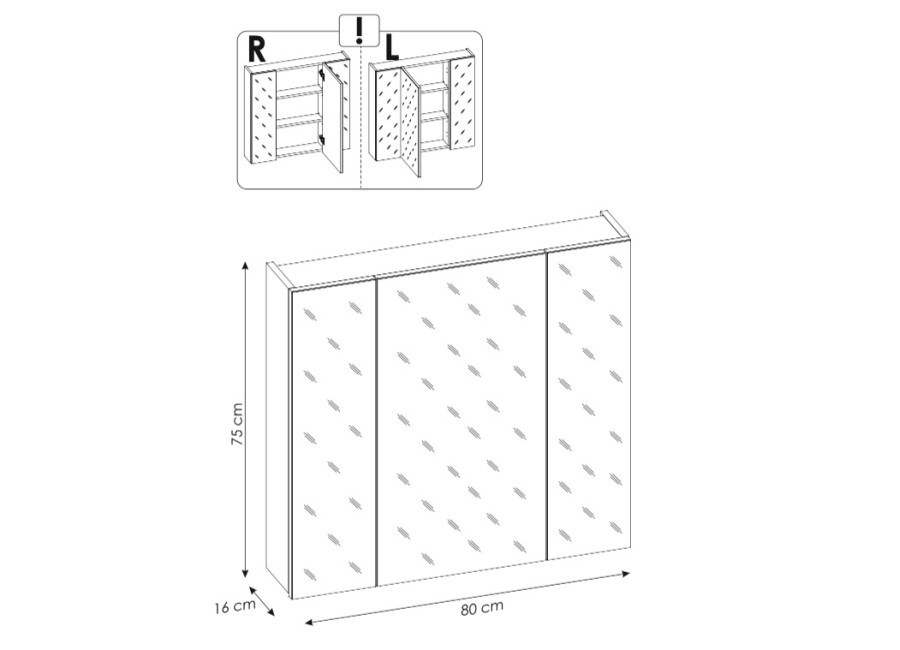 R
!
L
75 cm
16 cm
80 cm