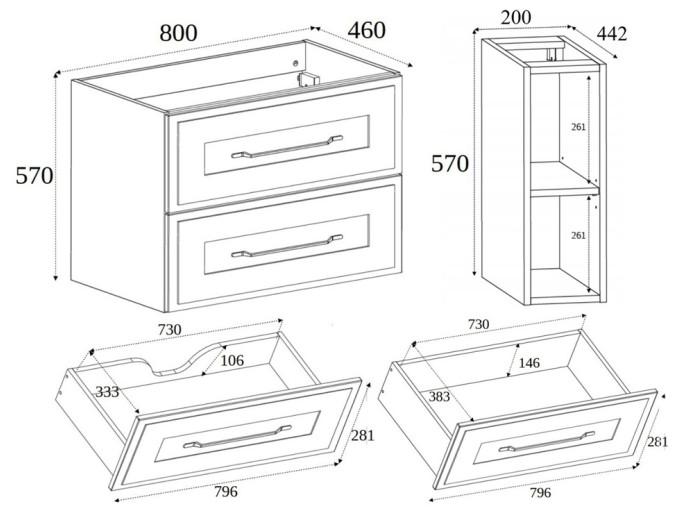 800
460
570
200
442
570
261
261
730
106
333
281
796
730
146
383
281
796