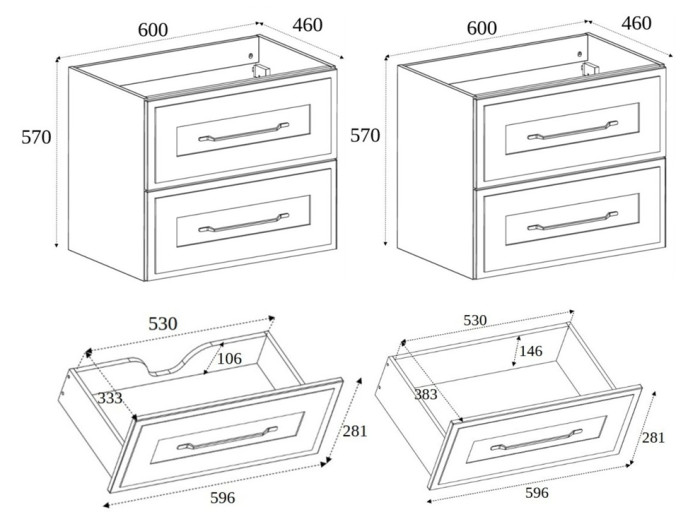 600
460
570
600
460
570
530
106
333
281
596
530
146
383
281
596