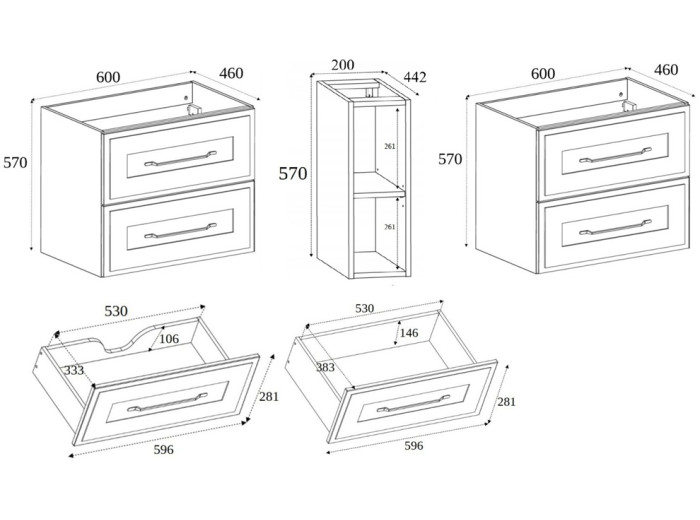 600
460
570

200
442
570
261
261

600
460
570

530
106
333
281
596

530
146
383
281
596