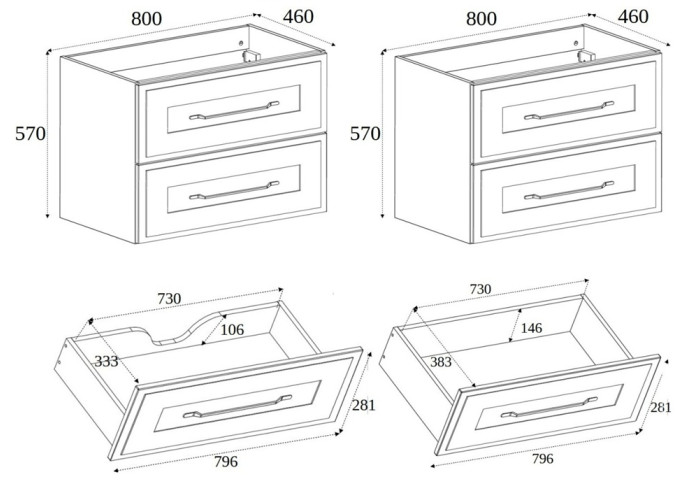 800
460
570
800
460
570
730
106
333
281
796
730
146
383
281
796