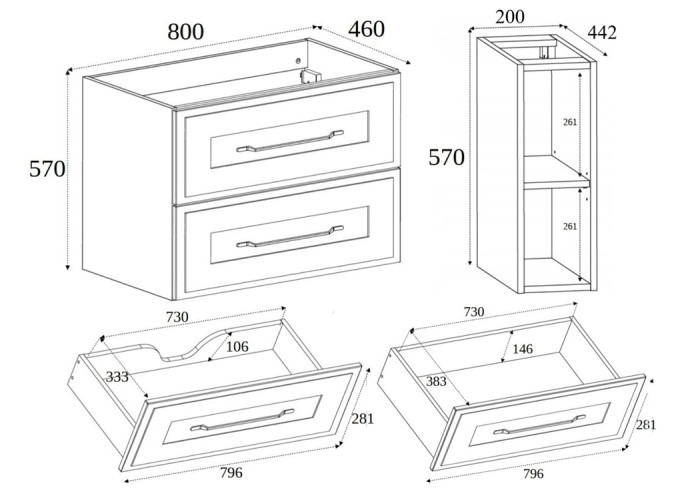 800
460
570
200
442
570
261
261
730
106
333
281
796
730
146
383
281
796