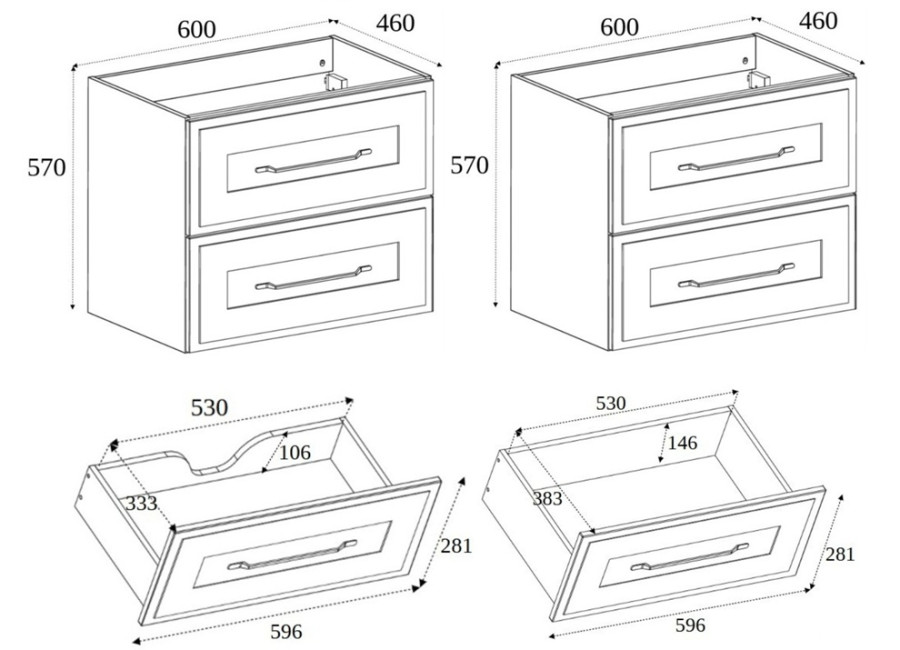 600
460
570

600
460
570

530
106
333
281
596

530
146
383
281
596