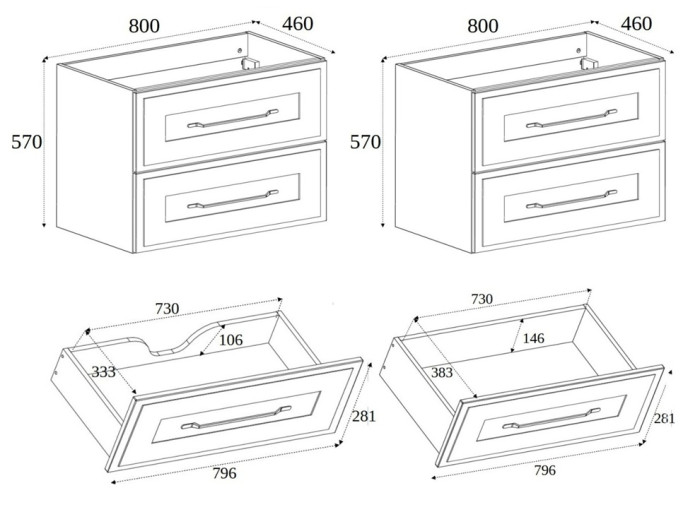 800
460
570

800
460
570

730
106
333
281
796

730
146
383
281
796