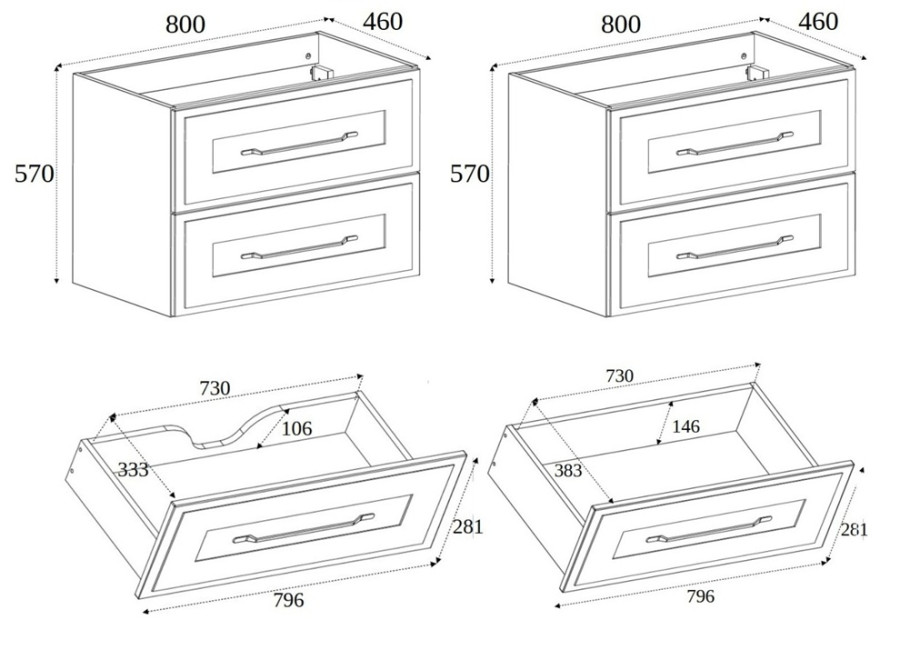 800
460
570
800
460
570
730
106
333
281
796
730
146
383
281
796