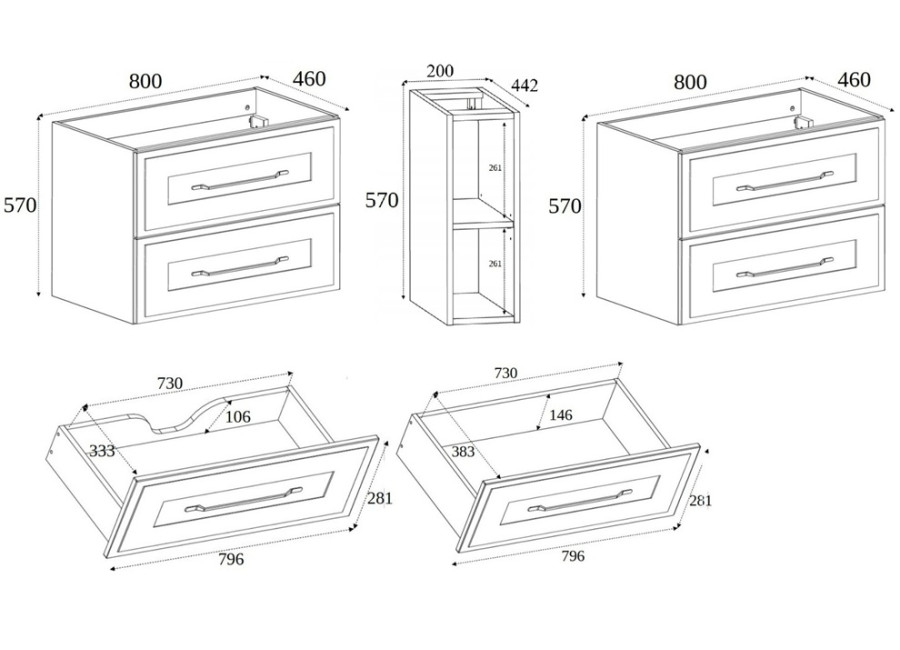 800
460
570

200
442
570
261
261

800
460
570

730
106
333
281
796

730
146
383
281
796