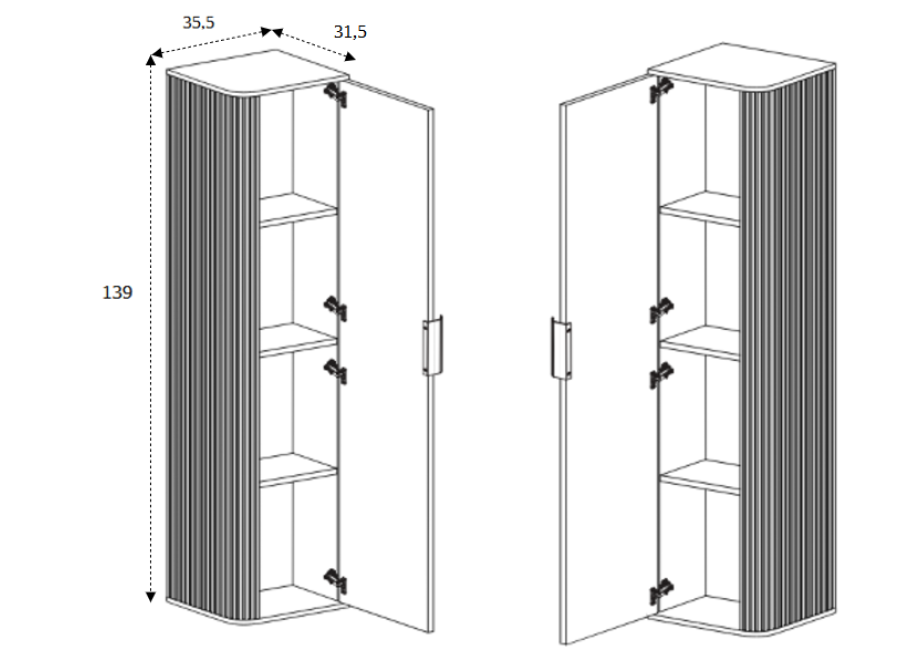 35,5
31,5
139