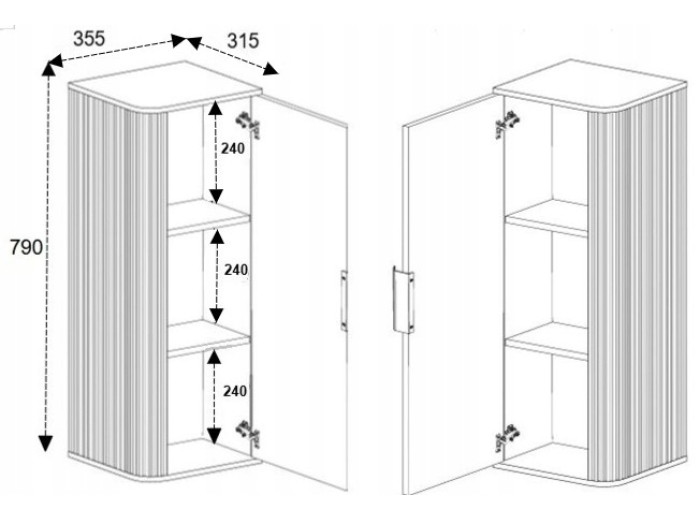 355
315
790
240
240
240