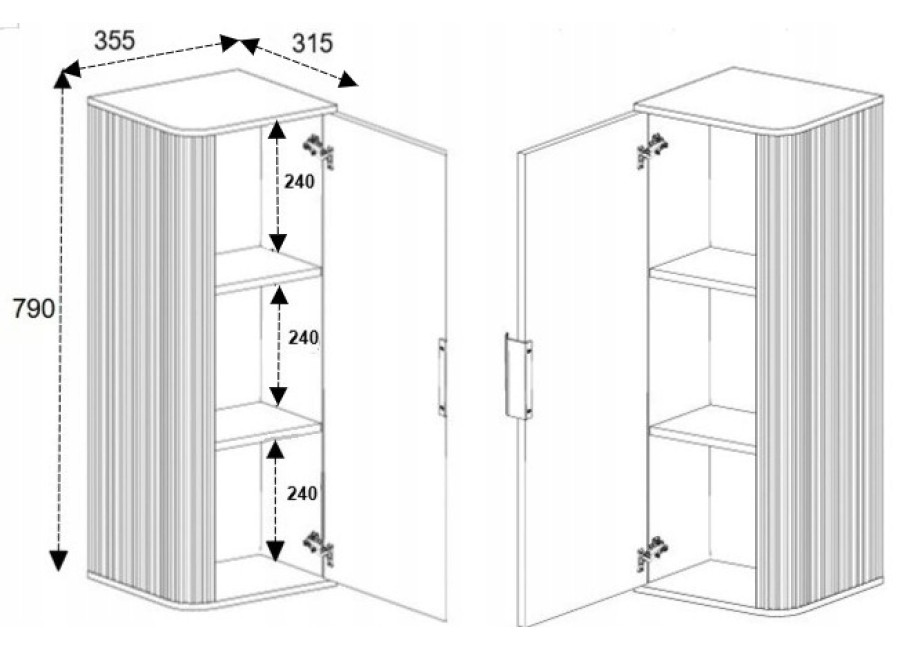 355
315
790
240
240
240