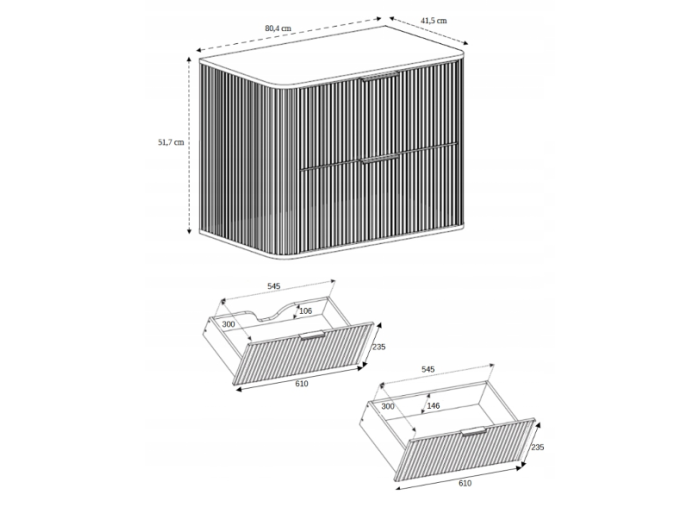 80,4 cm
41,5 cm
51,7 cm
545
300
106
235
610
545
300
146
235
610