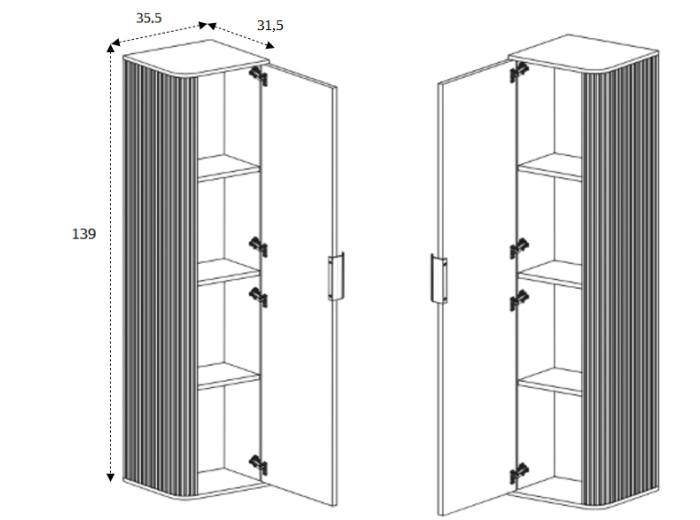 35,5
31,5
139