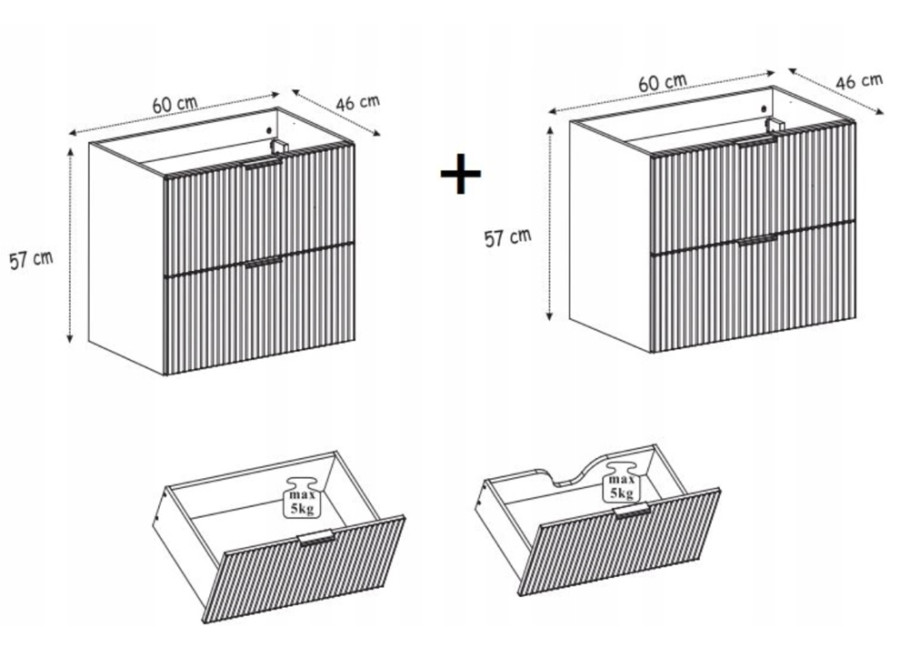 60 cm
46 cm
57 cm
+
60 cm
46 cm
57 cm
max
5kg
max
5kg