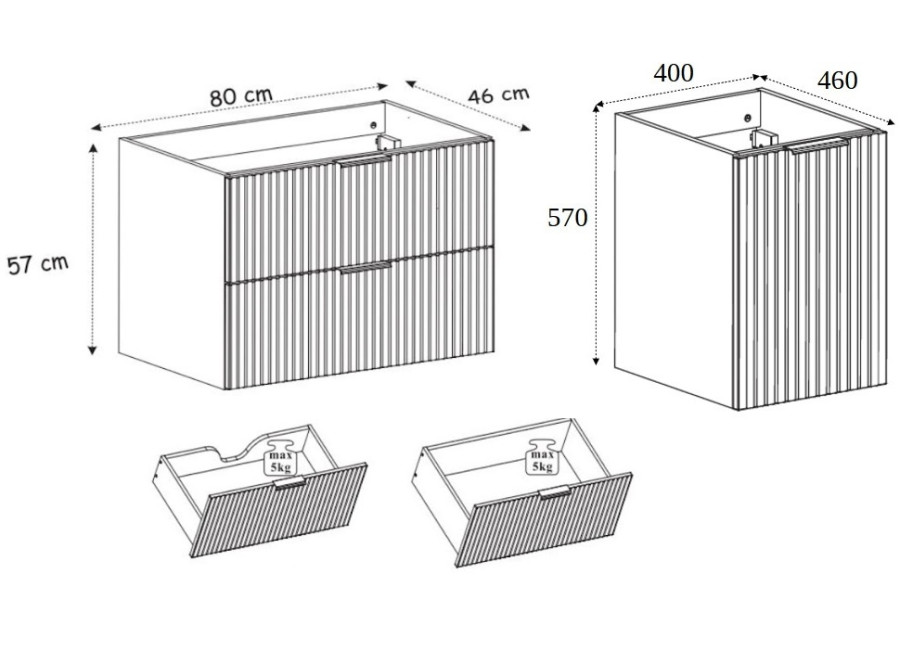 80 cm
46 cm
57 cm
400
460
570
max
5kg
max
5kg