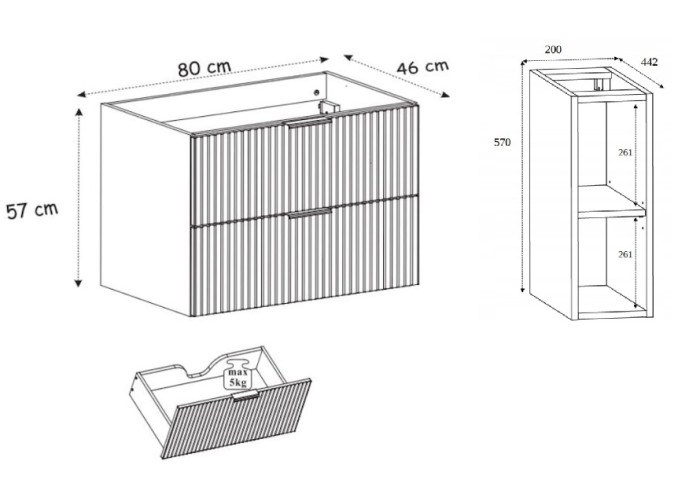 80 cm

46 cm

57 cm

max
5kg

200

442

570

261

261