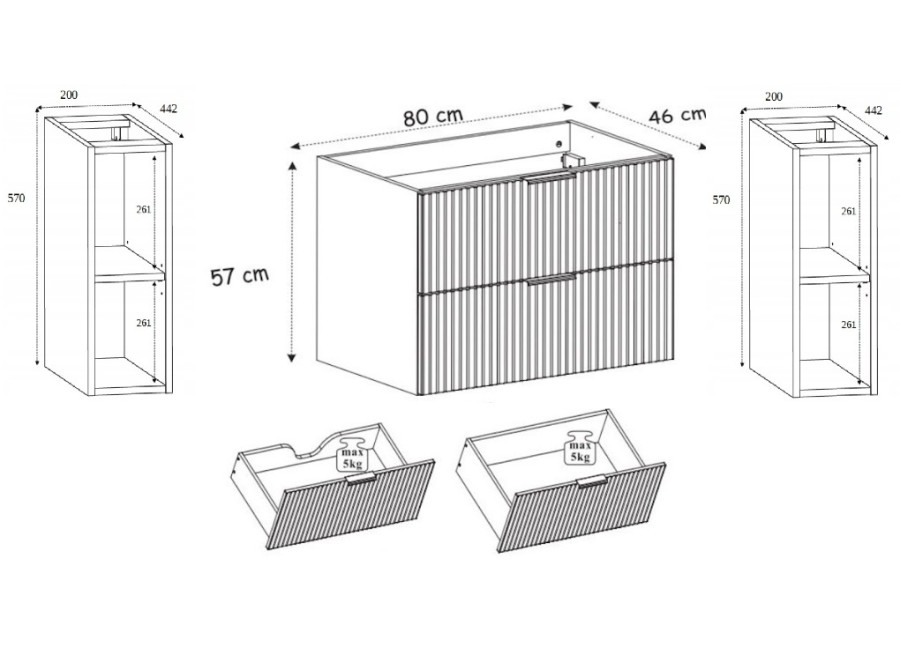 200
442
570
261
261

80 cm
46 cm
57 cm

200
442
570
261
261

max
5kg

max
5kg