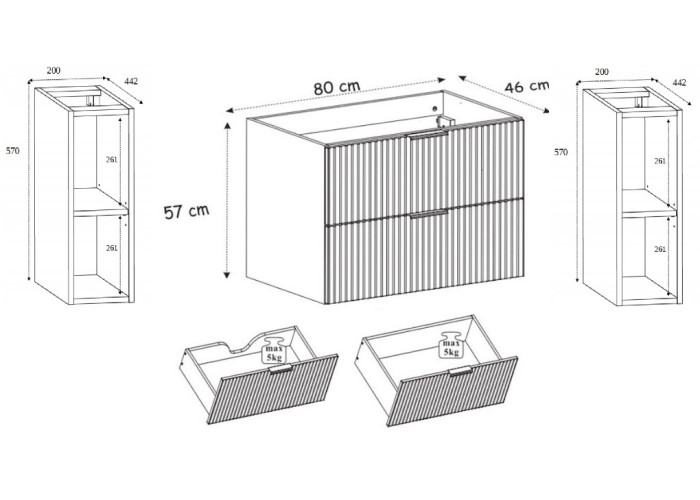 200
442
570
261
261

80 cm
46 cm
57 cm

200
442
570
261
261

max
5kg

max
5kg