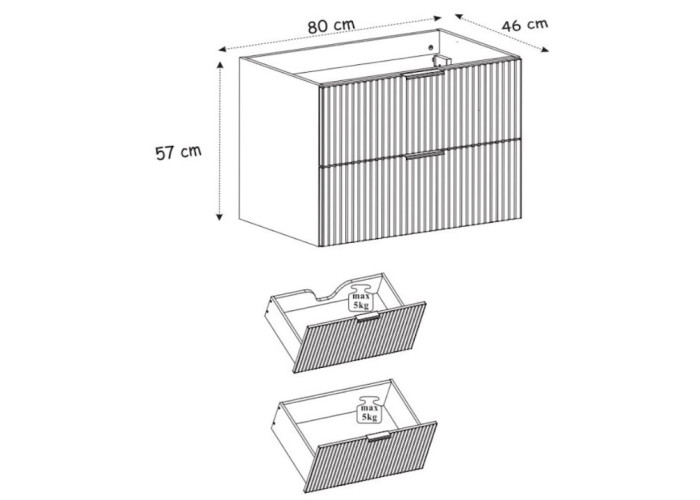 80 cm
46 cm
57 cm
max
5kg
max
5kg