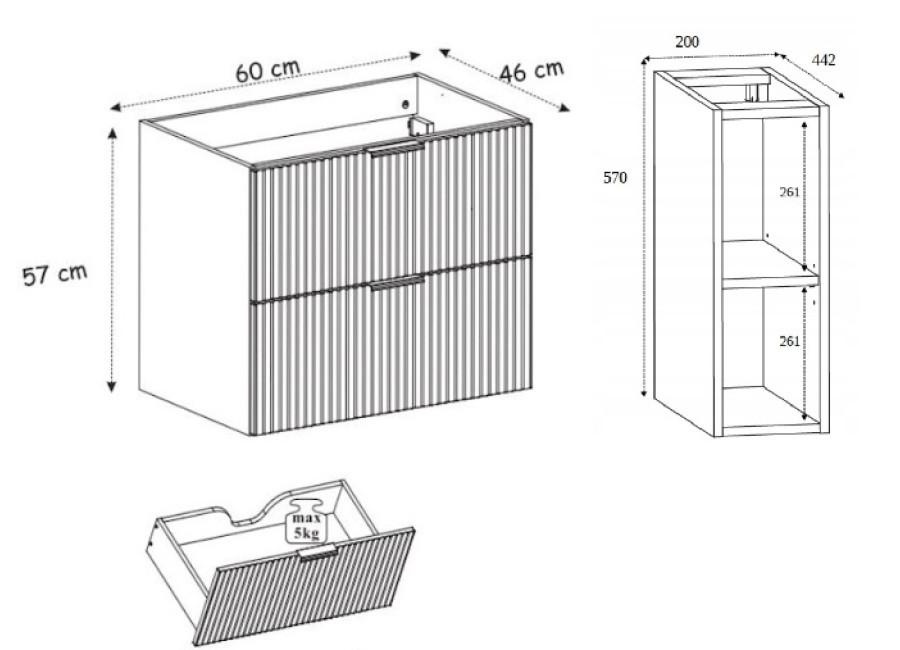 60 cm
46 cm
57 cm
200
442
570
261
261
max
5kg