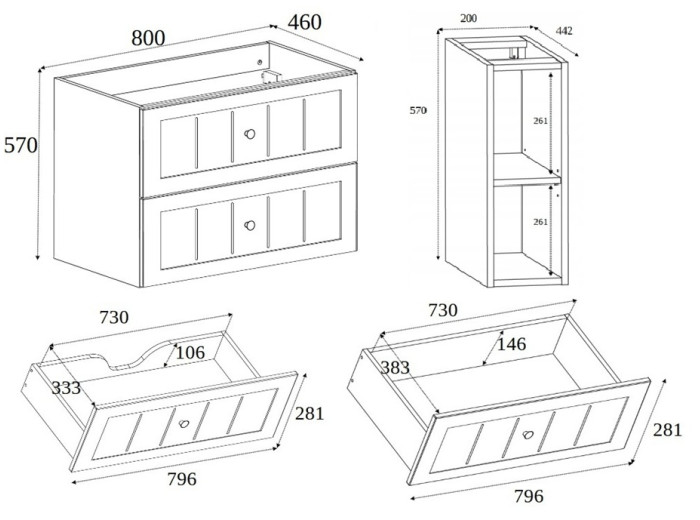 800
460
570
200
442
570
261
261
730
106
333
281
796
730
146
383
281
796