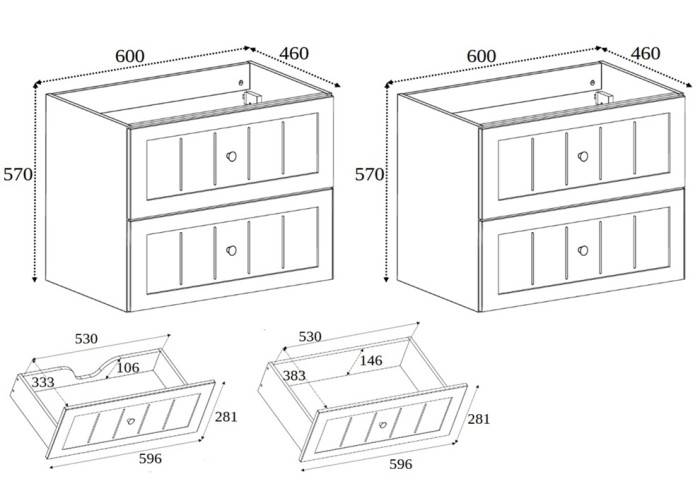 600
460
570

600
460
570

530
106
333
281
596

530
146
383
281
596