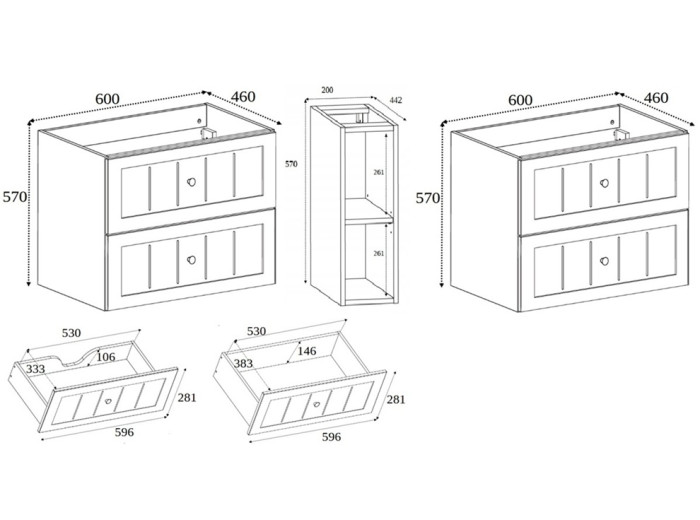 600
460
570

200
442
570
261
261

600
460
570

530
106
333
281
596

530
146
383
281
596